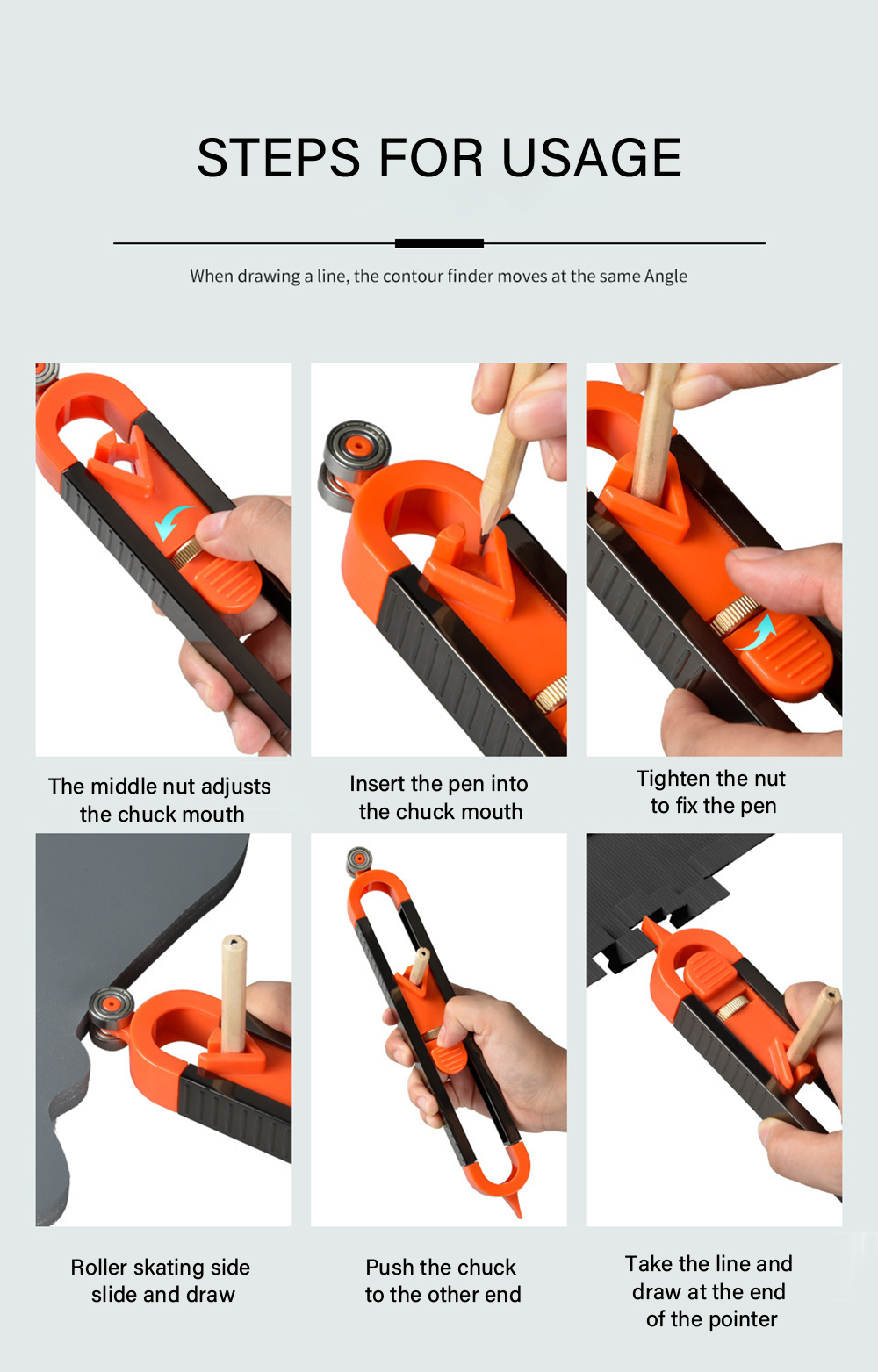 STEPS FOR USAGE

When drawing a line, the contour finder moves at the same Angle

The middle nut adjusts the chuck mouth

Insert the pen into the chuck mouth

Tighten the nut to fix the pen

Roller skating side slide and draw

Push the chuck to the other end

Take the line and draw at the end of the pointer