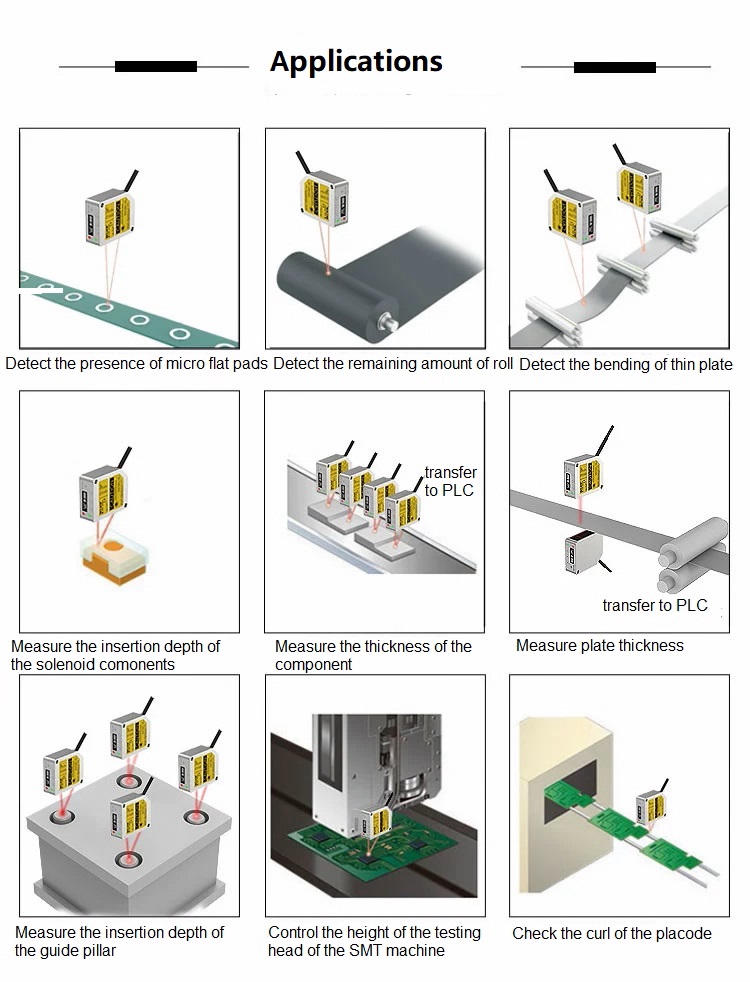 Applications

Detect the presence of micro flat pads

Detect the remaining amount of roll

Detect the bending of thin plate

Measure the insertion depth of the solenoid comonents

transfer to PLC

Measure the thickness of the component

transfer to PLC

Measure plate thickness

Measure the insertion depth of the guide pillar

Control the height of the testing head of the SMT machine

Check the curl of the placode