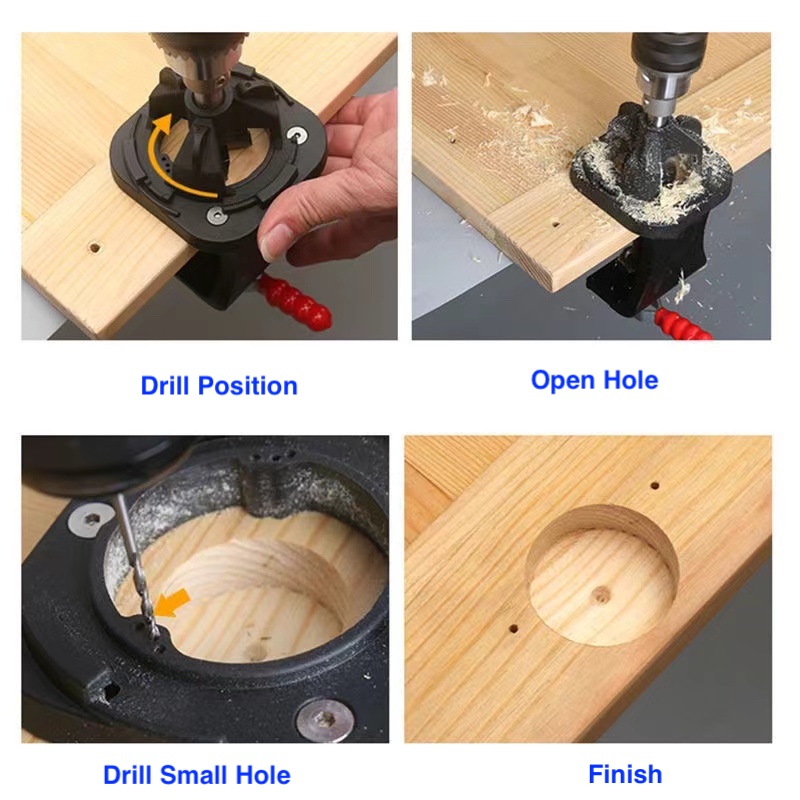 Drill Position

Open Hole

Drill Small Hole

Finish