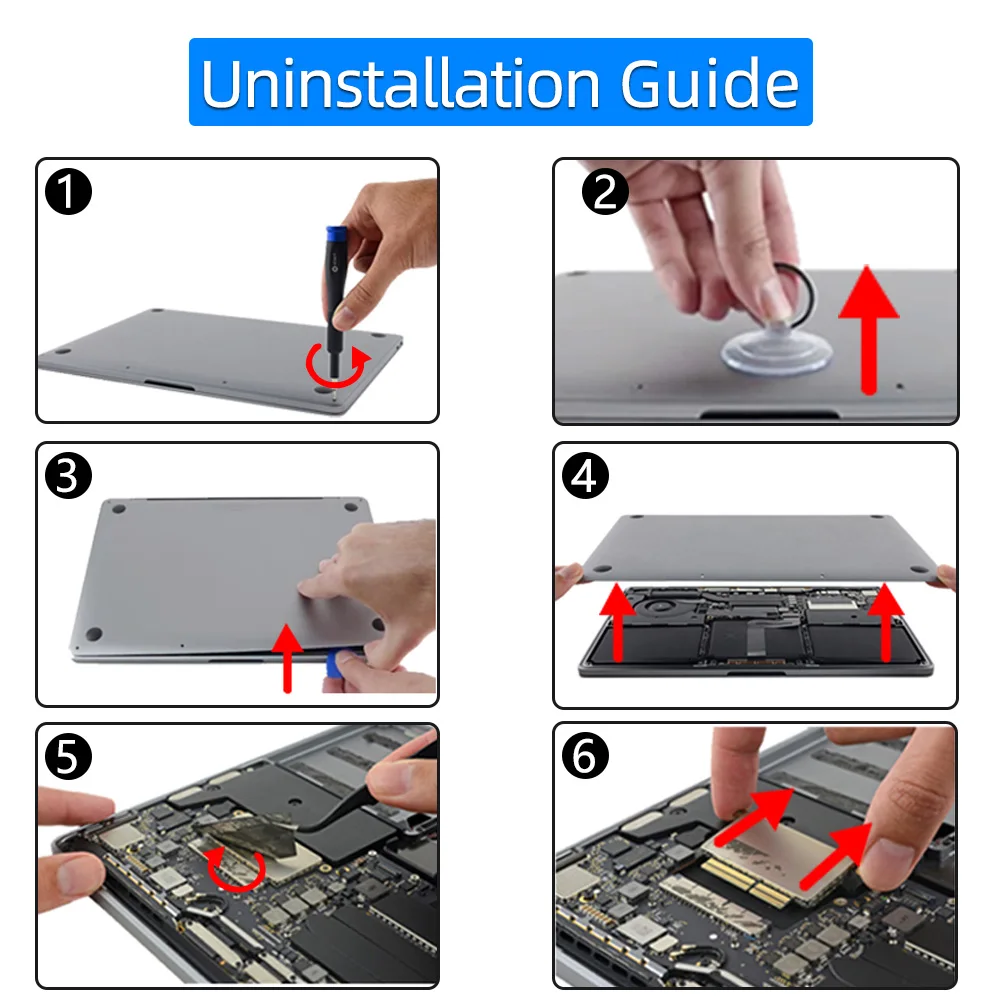 Uninstallation Guide

1

2

3

4

5

6