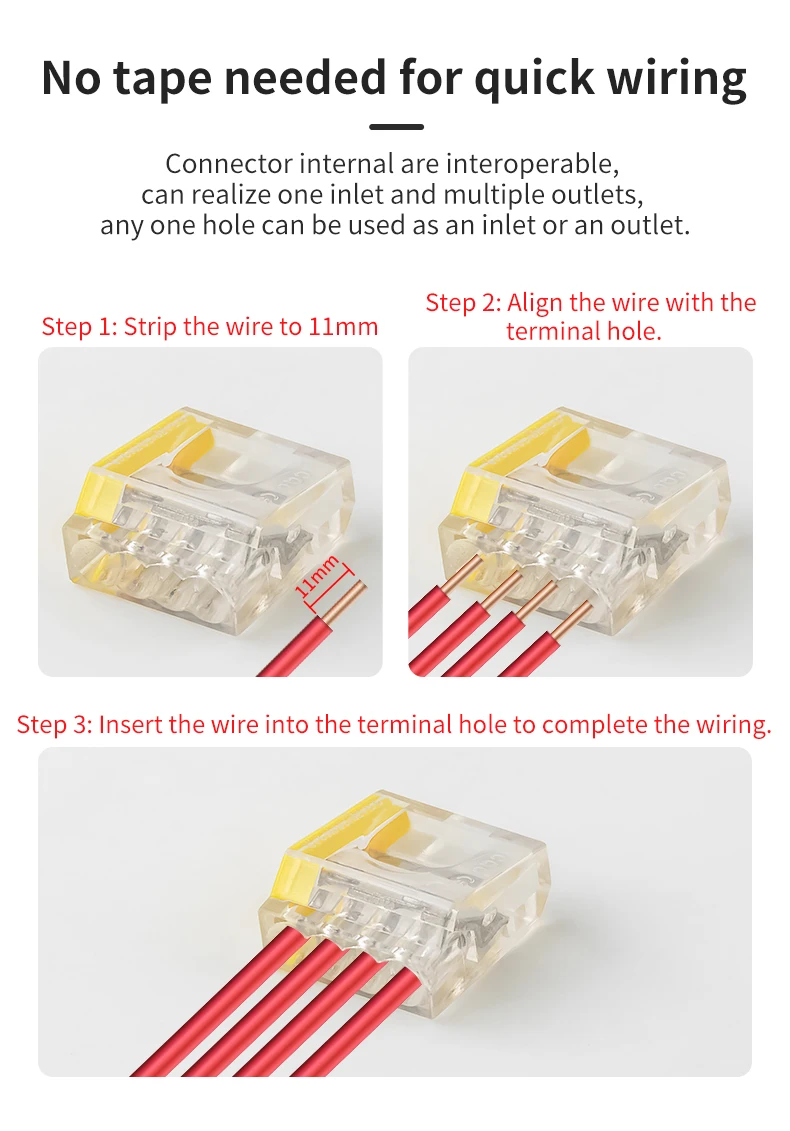 No tape needed for quick wiring

Connector internal are interoperable, can realize one inlet and multiple outlets, any one hole can be used as an inlet or an outlet.

Step 1: Strip the wire to 11mm

11mm

Step 2: Align the wire with the terminal hole.

Step 3: Insert the wire into the terminal hole to complete the wiring.