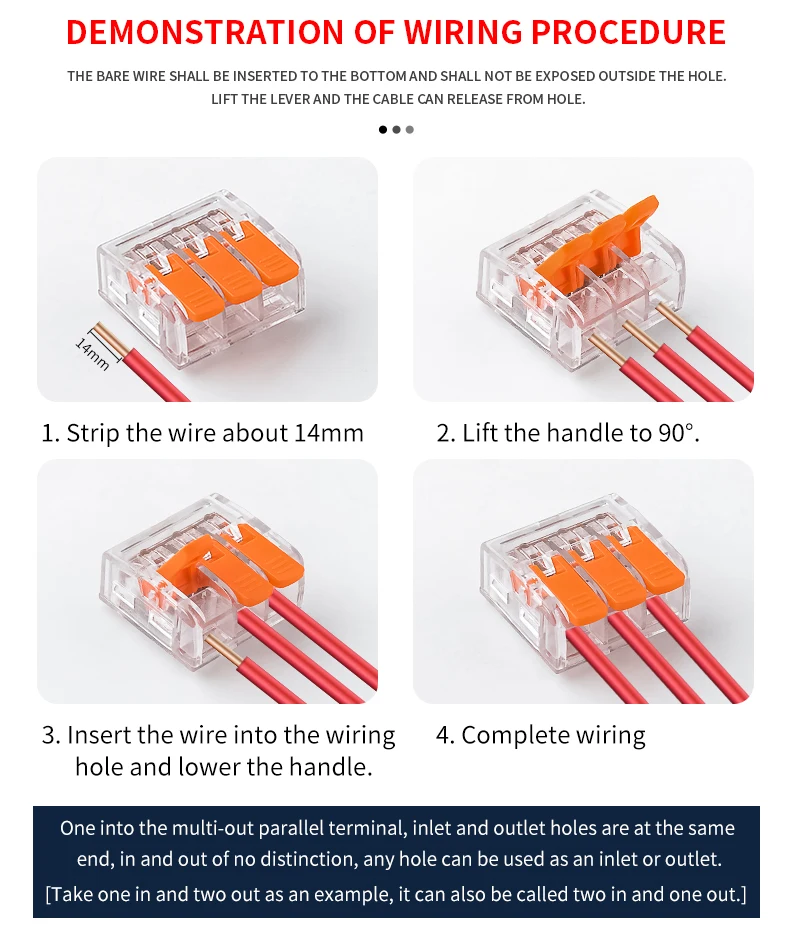 DEMONSTRATION OF WIRING PROCEDURE

THE BARE WIRE SHALL BE INSERTED TO THE BOTTOM AND SHALL NOT BE EXPOSED OUTSIDE THE HOLE. LIFT THE LEVER AND THE CABLE CAN RELEASE FROM HOLE.

14mm

1. Strip the wire about 14mm

2. Lift the handle to 90°.

3. Insert the wire into the wiring hole and lower the handle.

4. Complete wiring

One into the multi-out parallel terminal, inlet and outlet holes are at the same end, in and out of no distinction, any hole can be used as an inlet or outlet.
[Take one in and two out as an example, it can also be called two in and one out.]