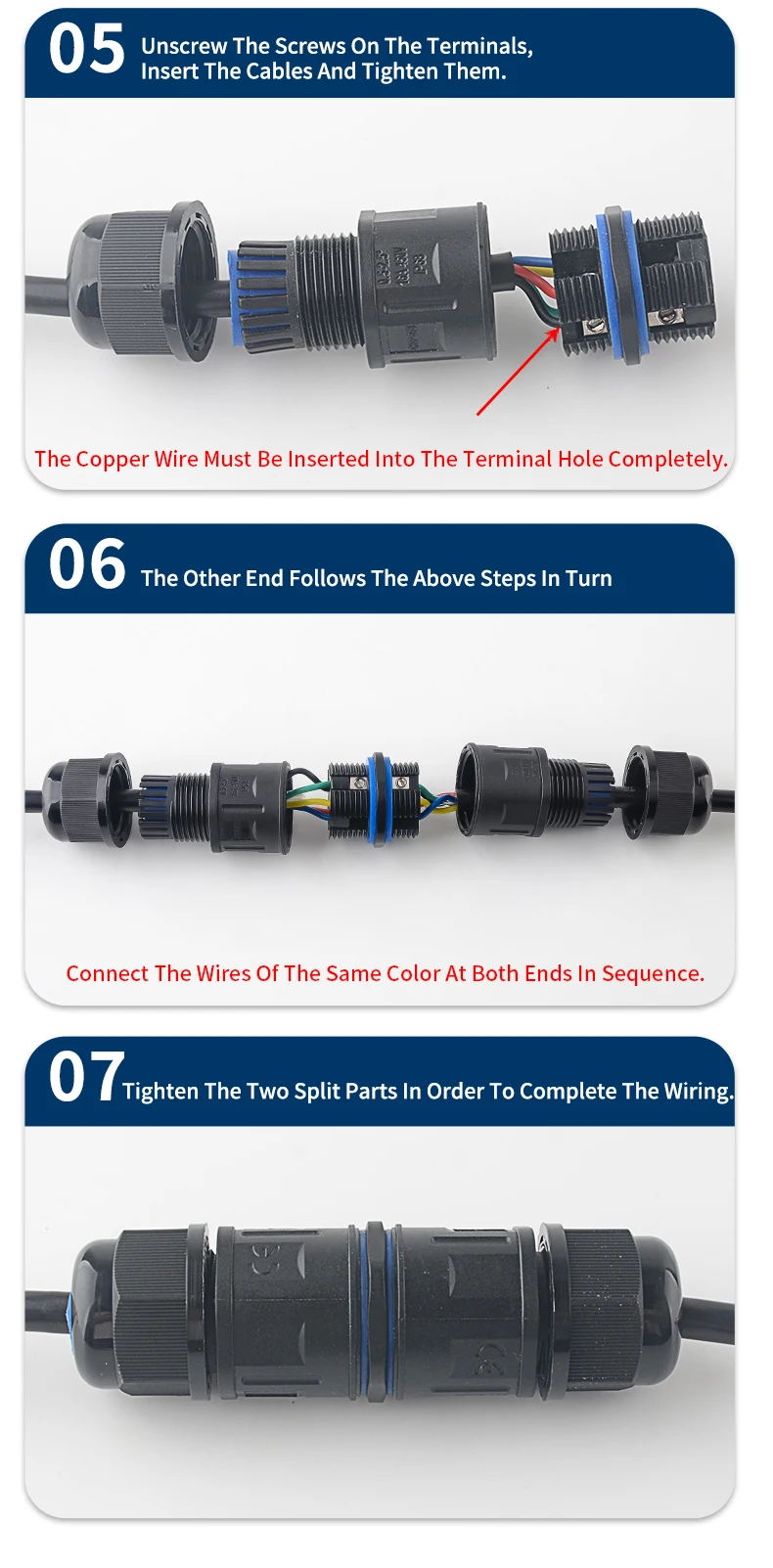 05 Unscrew The Screws On The Terminals, Insert The Cables And Tighten Them.

The Copper Wire Must Be Inserted Into The Terminal Hole Completely.

06 The Other End Follows The Above Steps In Turn

Connect The Wires Of The Same Color At Both Ends In Sequence.

07 Tighten The Two Split Parts In Order To Complete The Wiring.