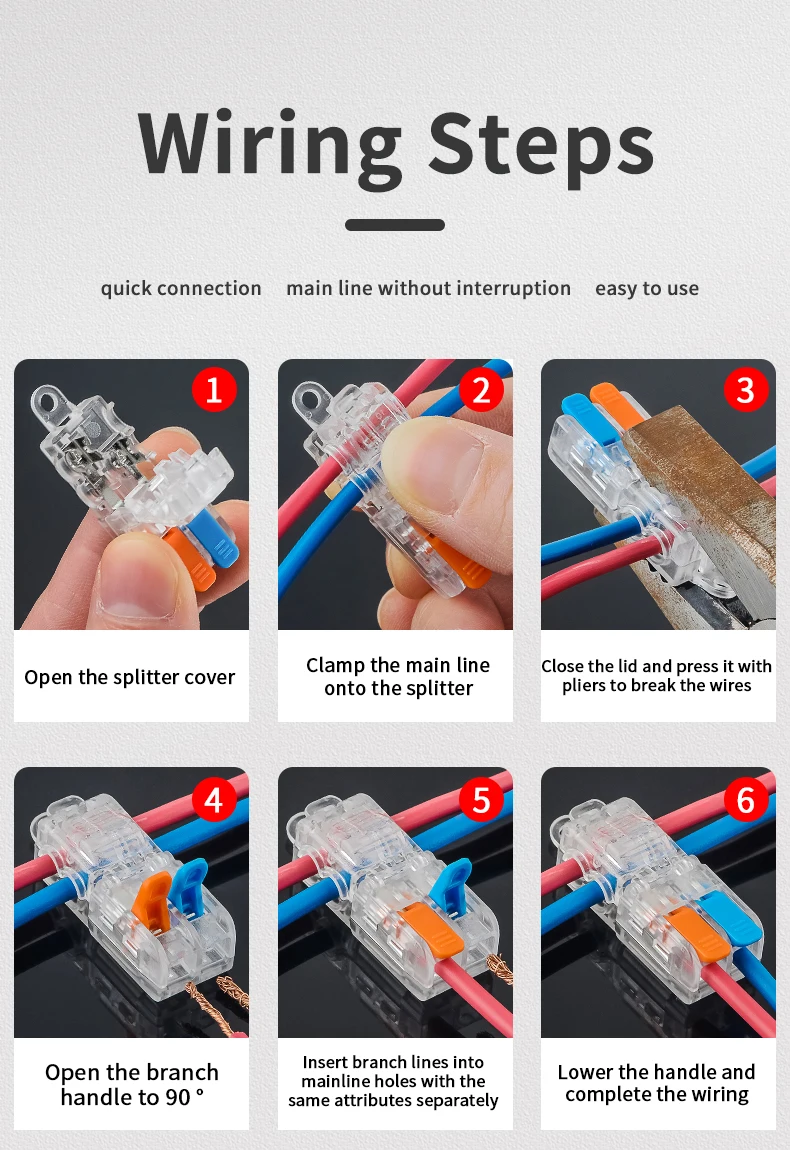 Wiring Steps

quick connection main line without interruption easy to use

1

Open the splitter cover

2

Clamp the main line onto the splitter

3

Close the lid and press it with pliers to break the wires

4

Open the branch handle to 90 °

5

Insert branch lines into mainline holes with the same attributes separately

6

Lower the handle and complete the wiring