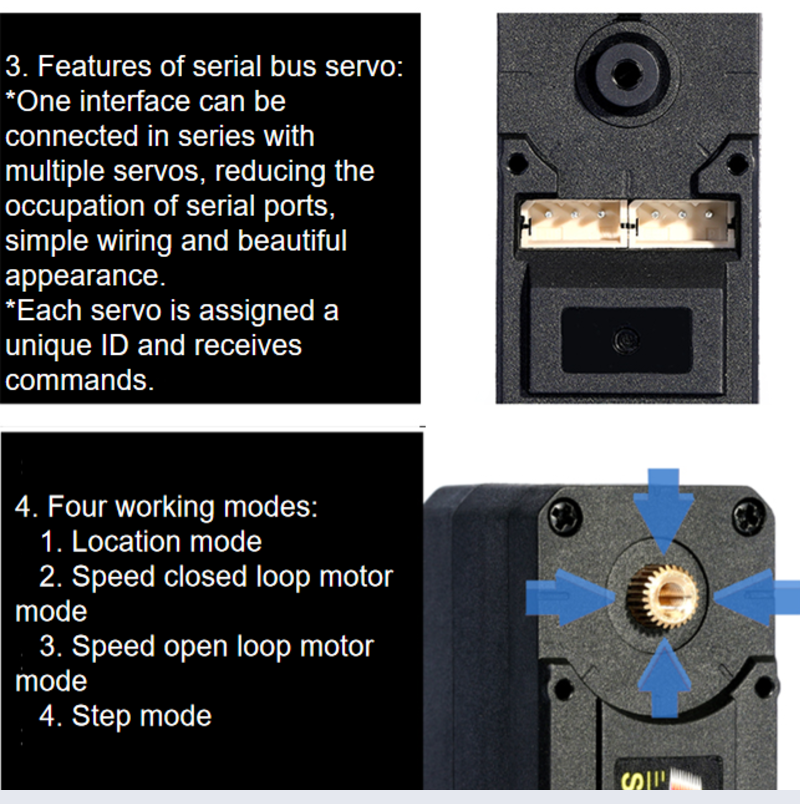 3. Features of serial bus servo:
*One interface can be connected in series with multiple servos, reducing the occupation of serial ports, simple wiring and beautiful appearance.
*Each servo is assigned a unique ID and receives commands.

4. Four working modes:
1. Location mode
2. Speed closed loop motor mode
3. Speed open loop motor mode
4. Step mode